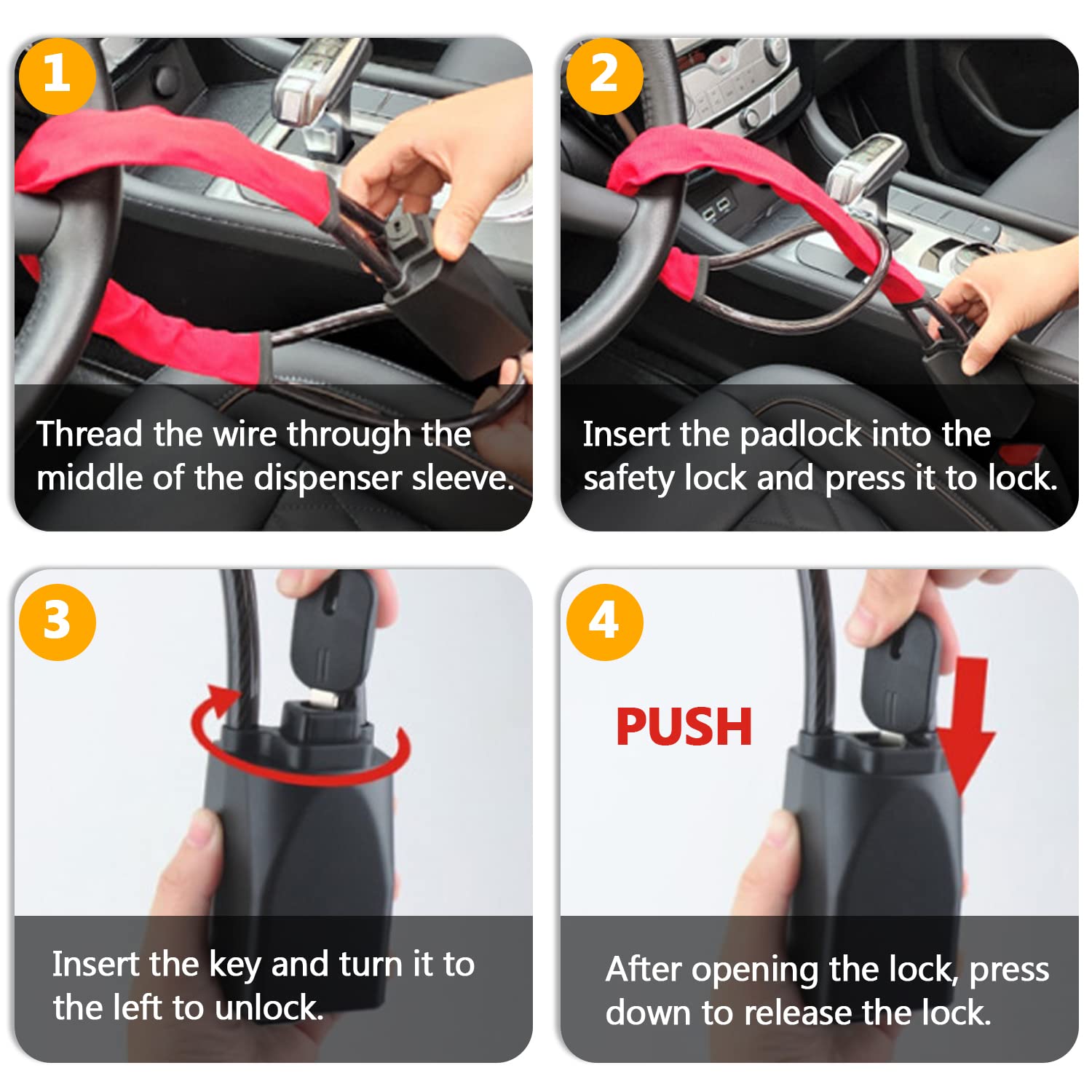 1

Thread the wire through the middle of the dispenser sleeve.

2

Insert the padlock into the safety lock and press it to lock.

3

Insert the key and turn it to the left to unlock.

4

PUSH

After opening the lock, press down to release the lock.