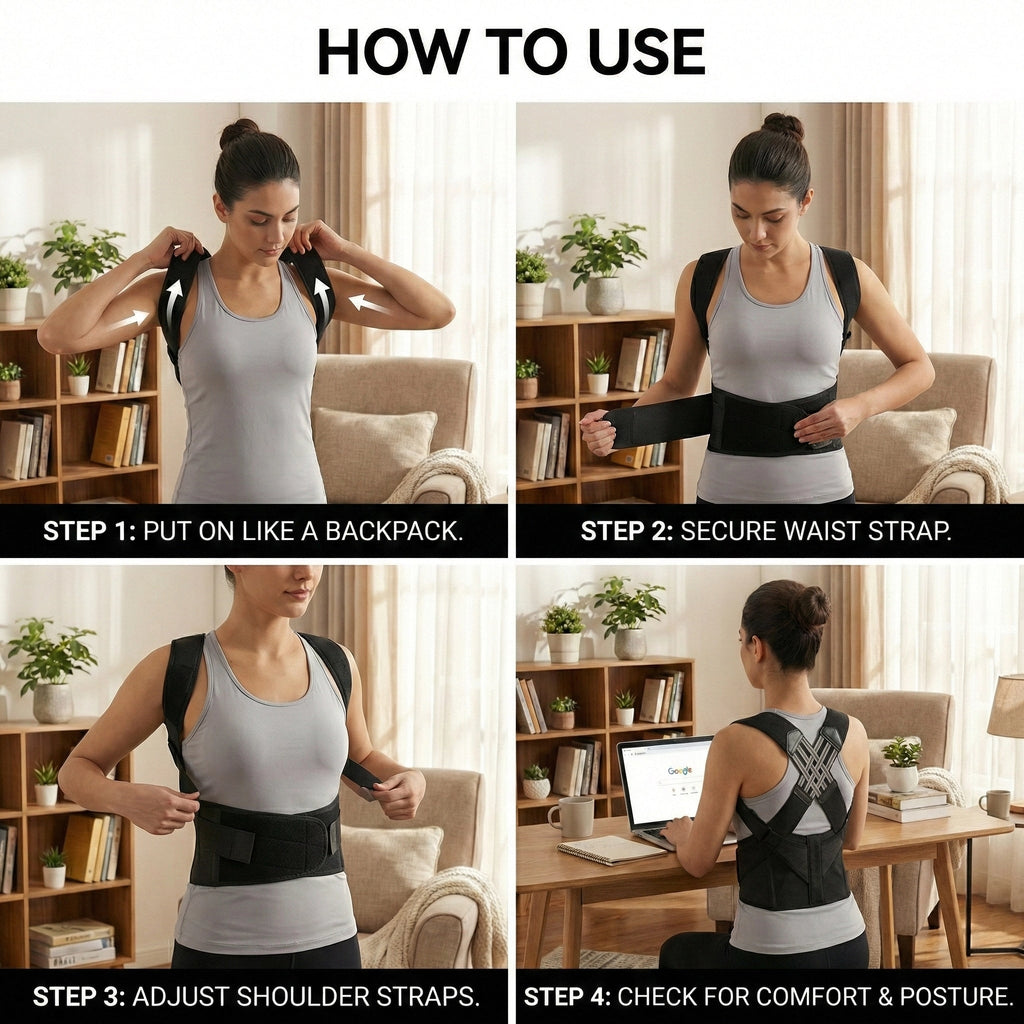 HOW TO USE

STEP 1: PUT ON LIKE A BACKPACK.

STEP 2: SECURE WAIST STRAP.

STEP 3: ADJUST SHOULDER STRAPS.

Google

STEP 4: CHECK FOR COMFORT & POSTURE.